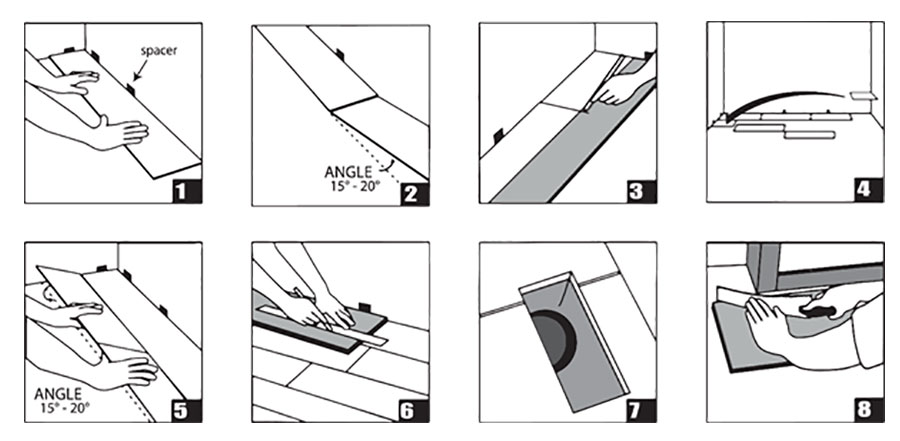 spacer

1

ANGLE
15° - 20°

2

3

4

ANGLE
15° - 20°

5

6

7

8